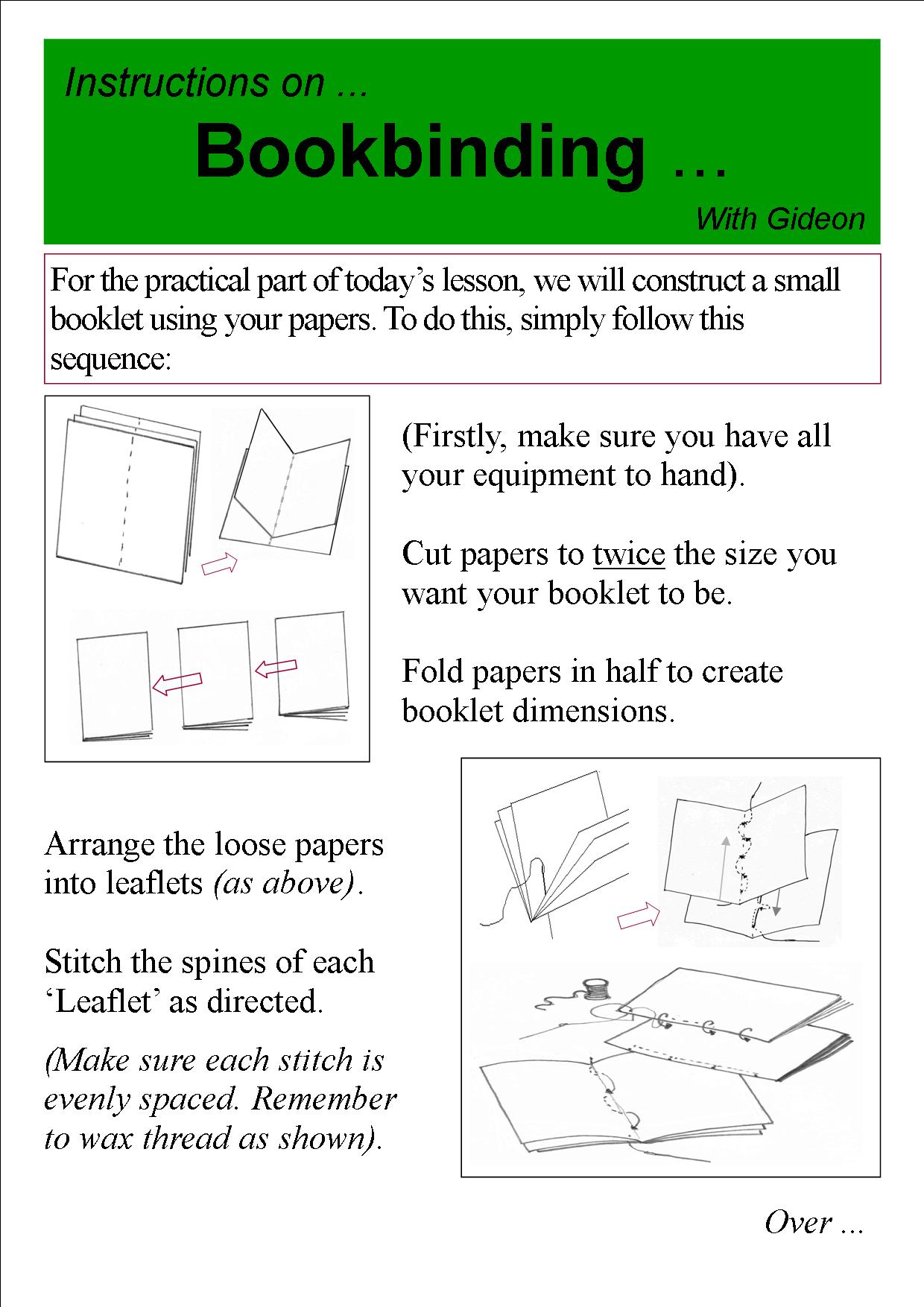 Instructions on ...

Bookbinding …

With Gideon

For the practical part of today’s lesson, we will construct a small booklet using your papers. To do this, simply follow this sequence:

(Firstly, make sure you have all your equipment to hand).

Cut papers to twice the size you want your booklet to be.

Fold papers in half to create booklet dimensions.

Arrange the loose papers into leaflets (as above).

Stitch the spines of each ‘Leaflet’ as directed.

(Make sure each stitch is evenly spaced. Remember to wax thread as shown).

Over ...